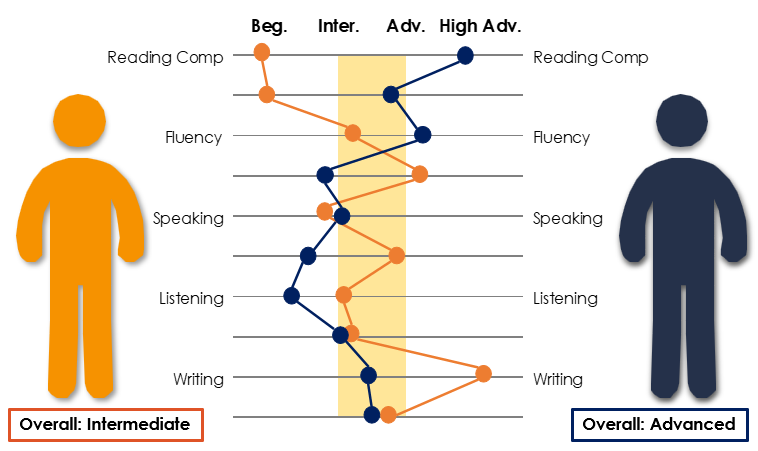 Beg. Inter. Adv. High Adv.

Reading Comp

Fluency

Speaking

Listening

Writing

Reading Comp

Fluency

Speaking

Listening

Writing

Overall: Intermediate

Overall: Advanced